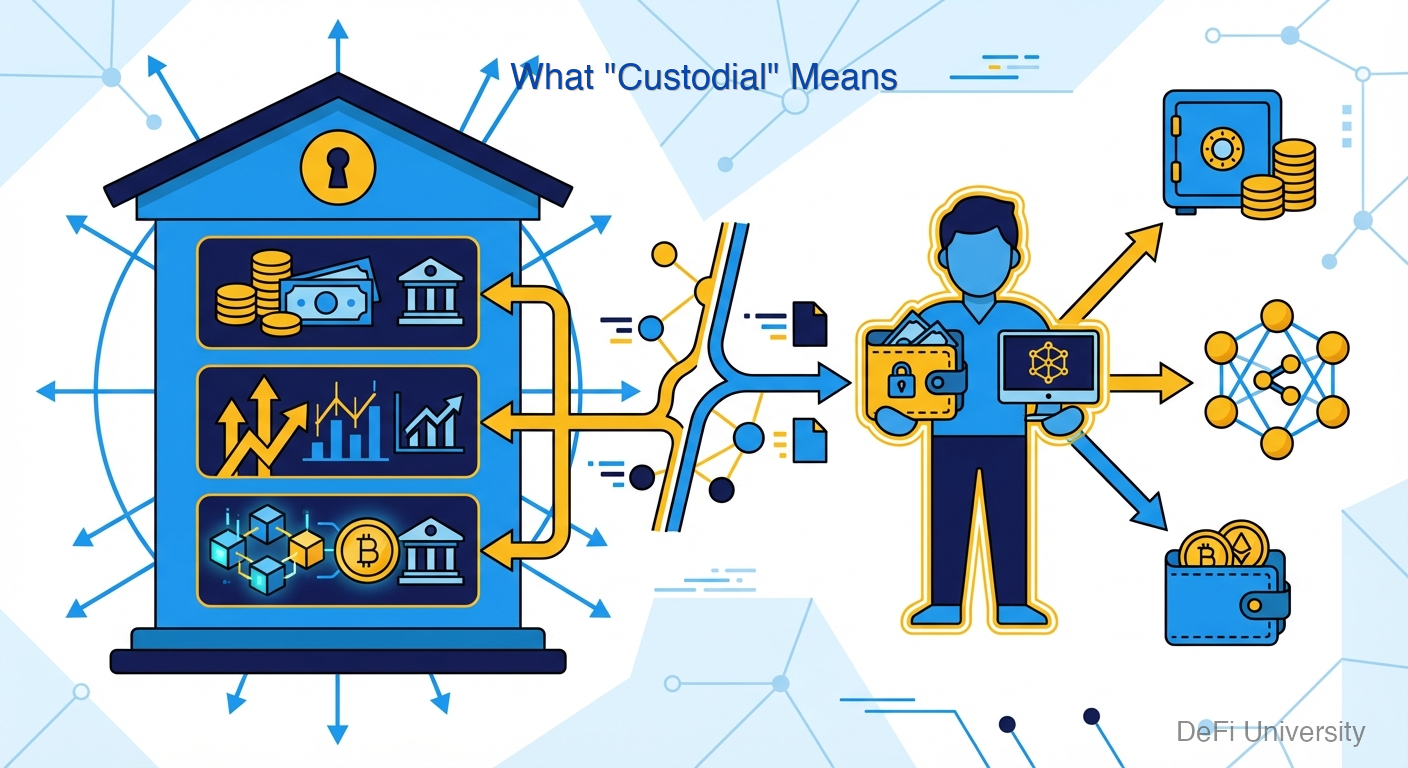 What "Custodial" Means

DeFi University