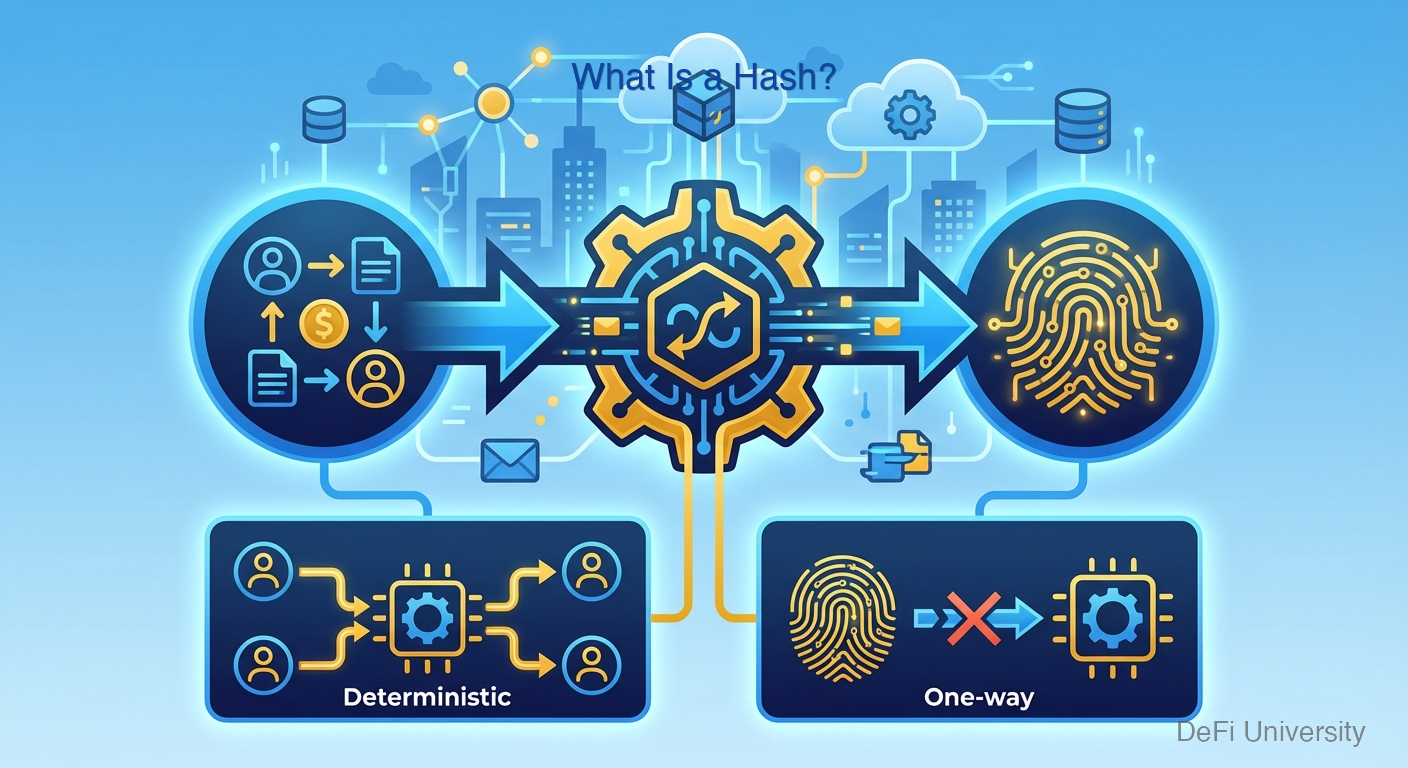 What Is a Hash?

Deterministic

One-way

DeFi University