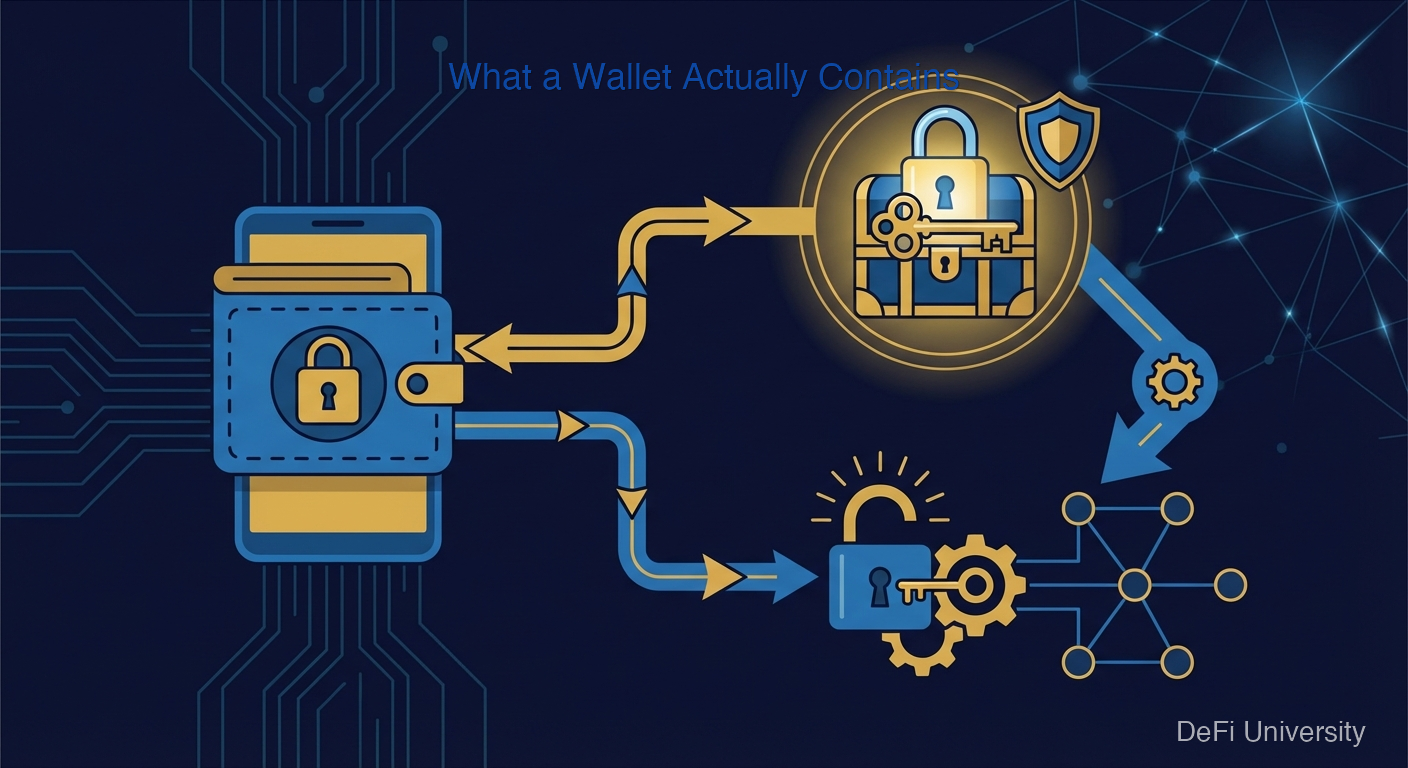 What a Wallet Actually Contains

DeFi University