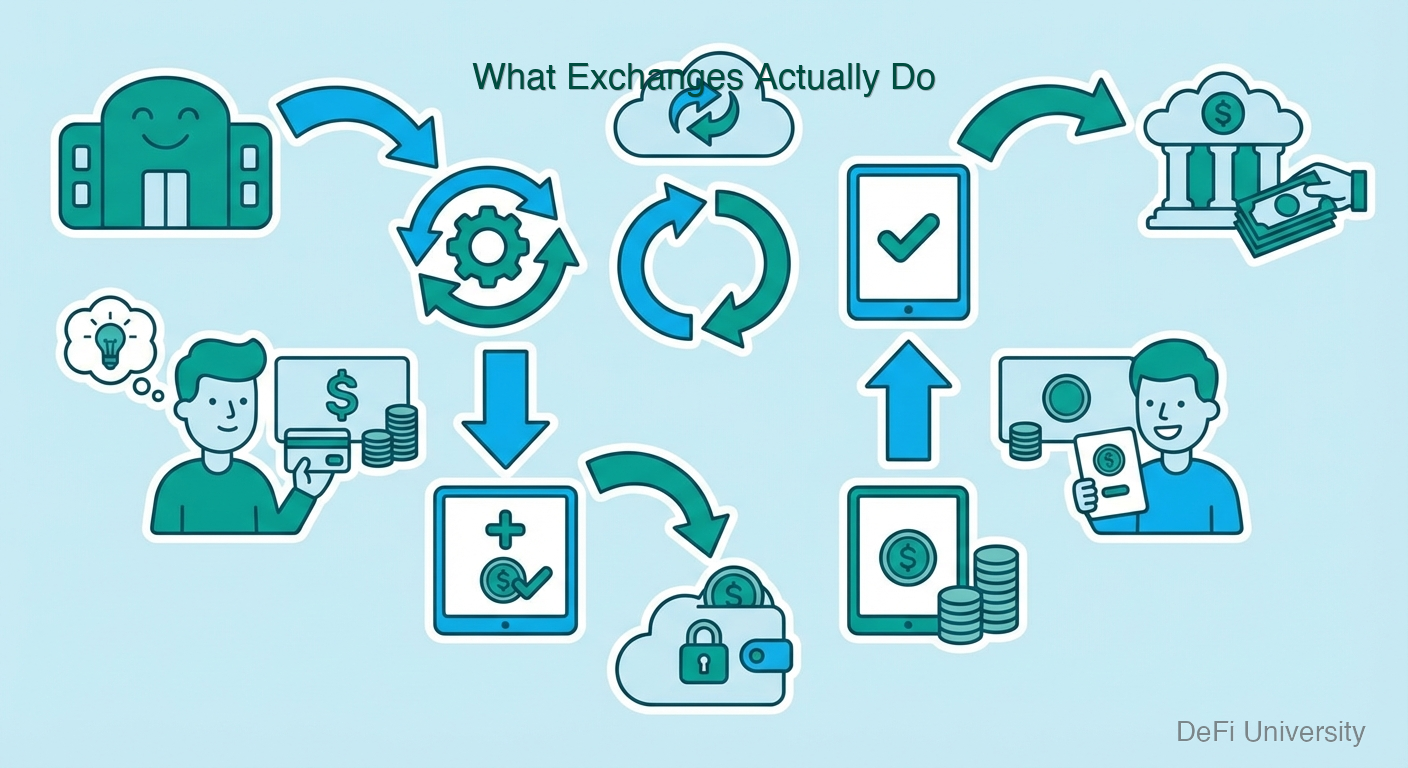 What Exchanges Actually Do

DeFi University