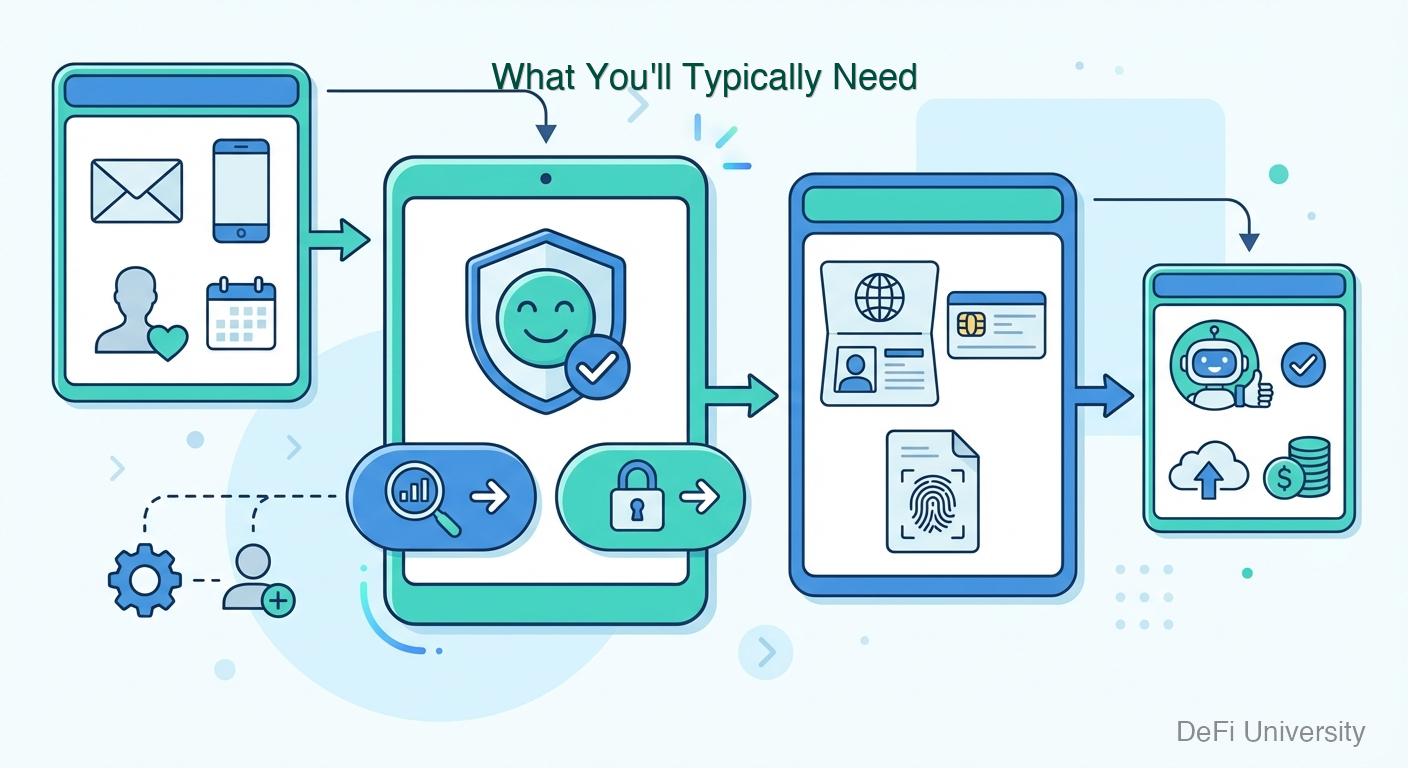 What You'll Typically Need

DeFi University