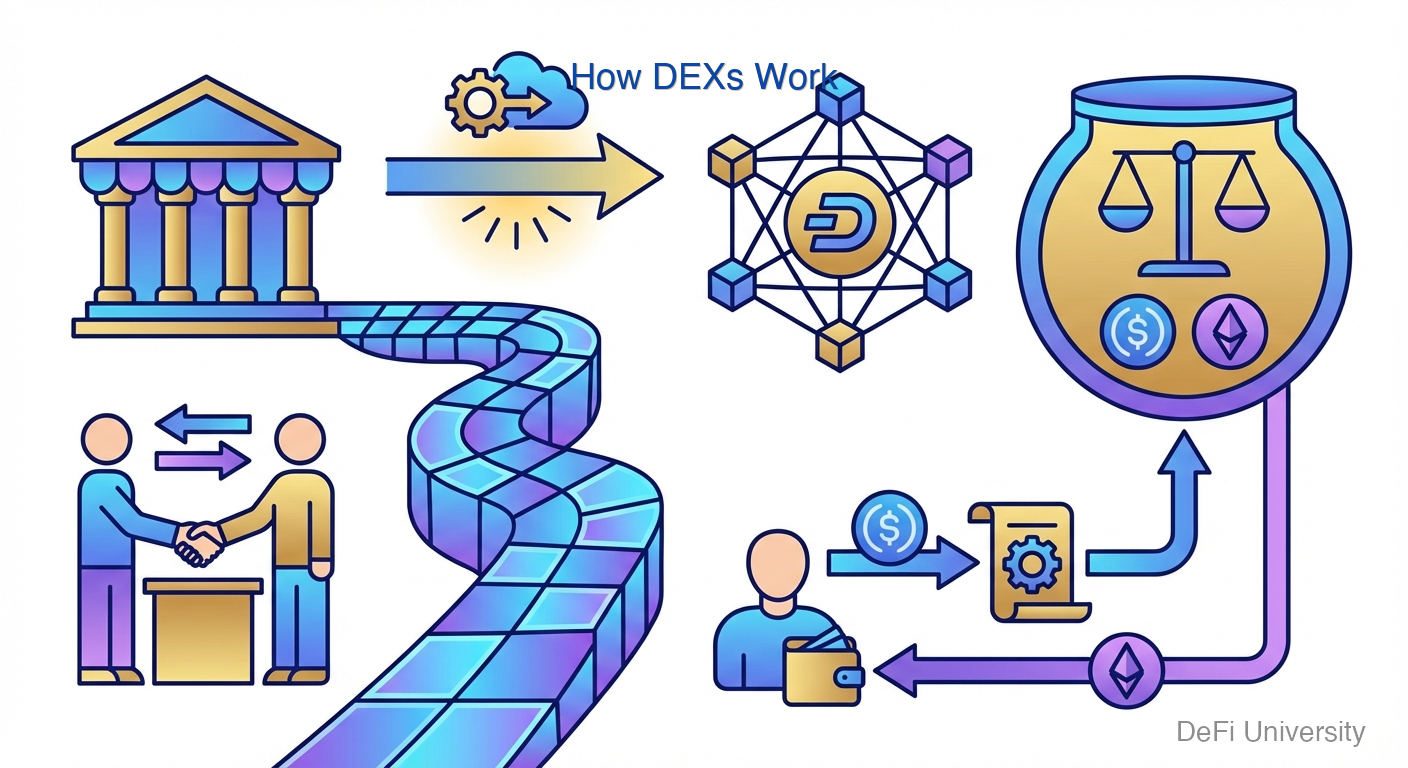 How DEXs Work

DeFi University