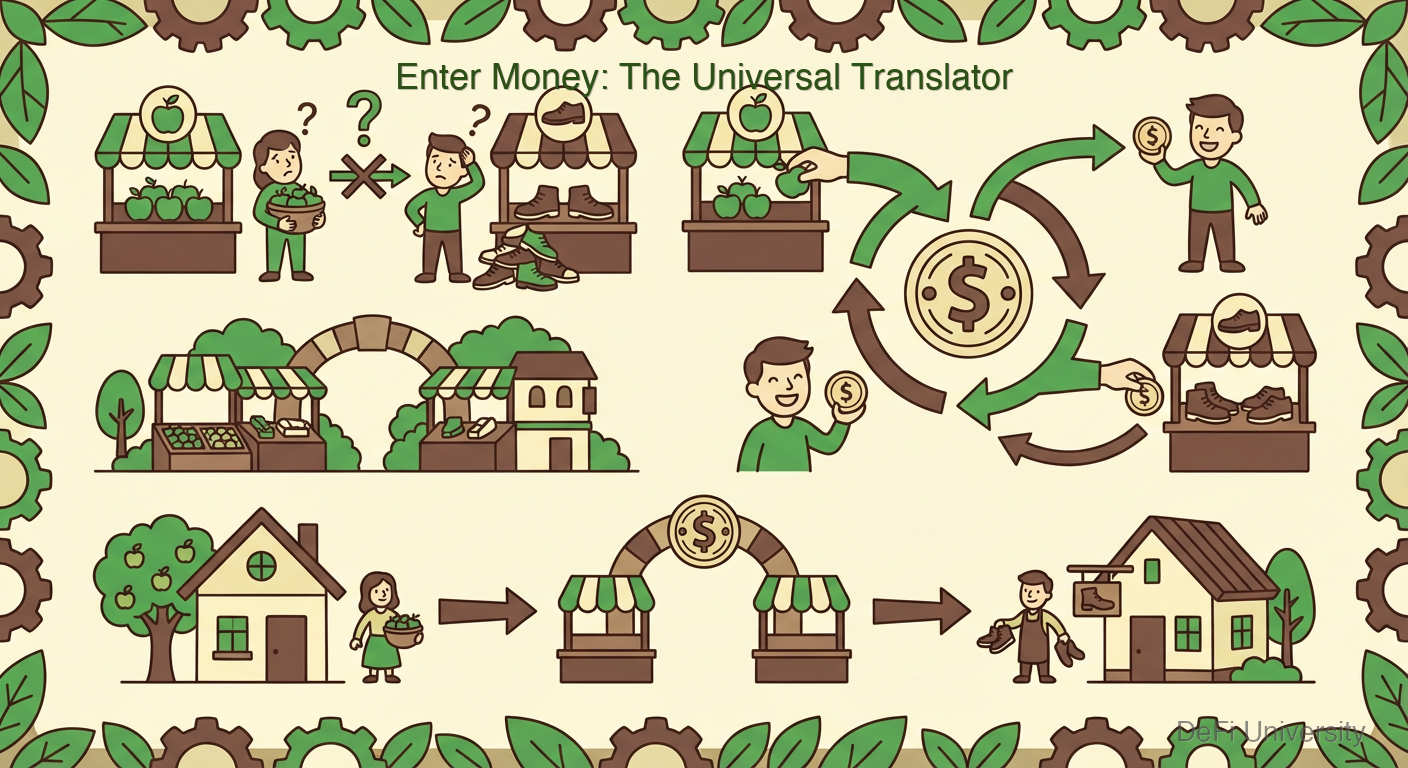 Enter Money: The Universal Translator

?

?

?

$

$

$

$

$

DeFi University