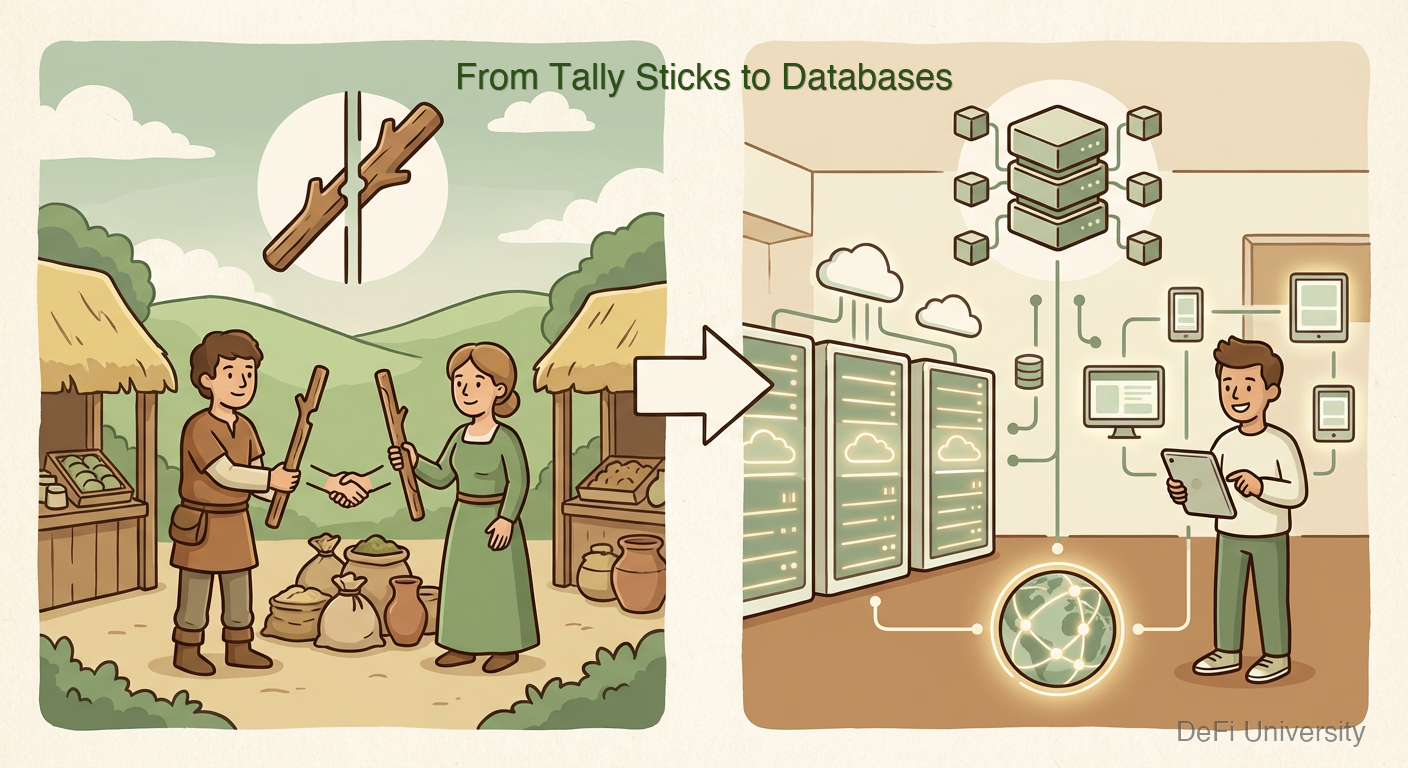 From Tally Sticks to Databases

DeFi University