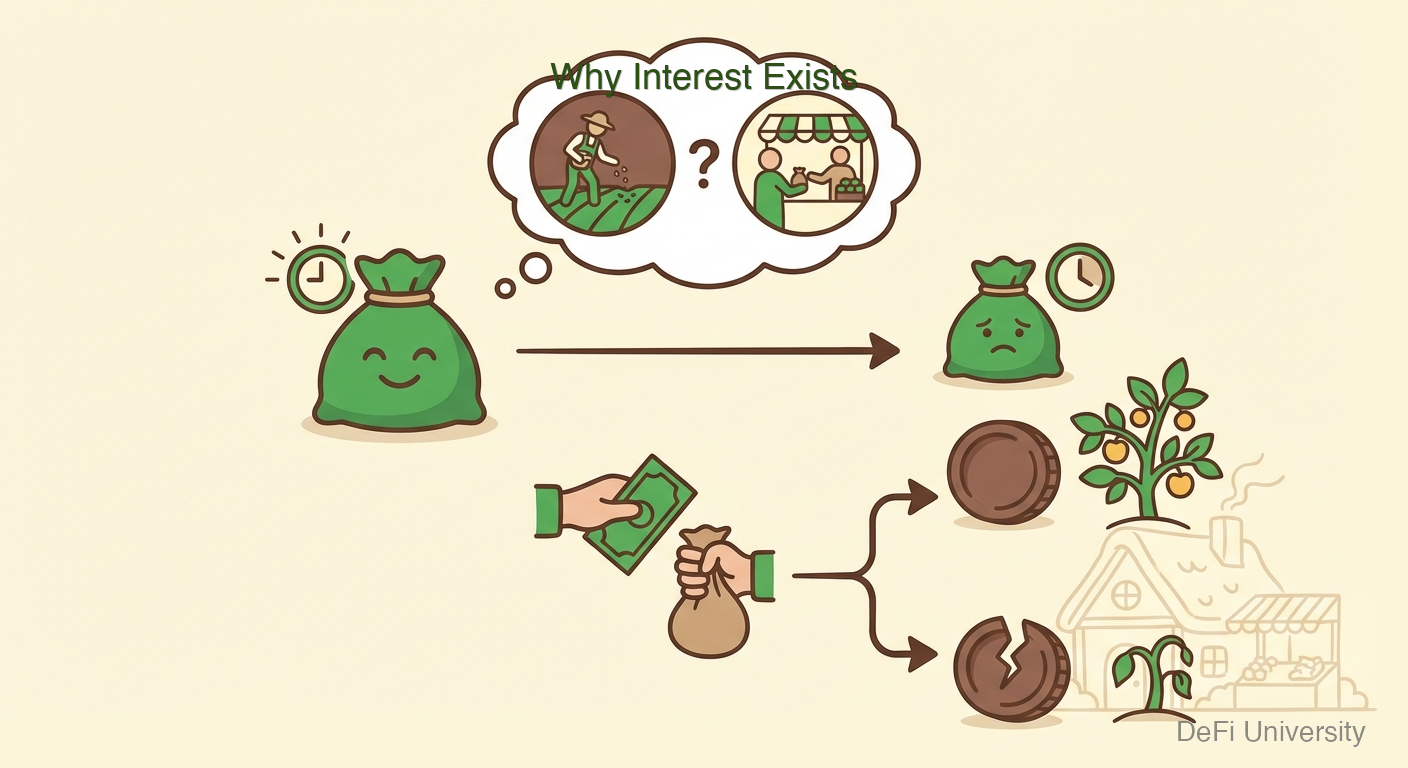 Why Interest Exists

?

DeFi University