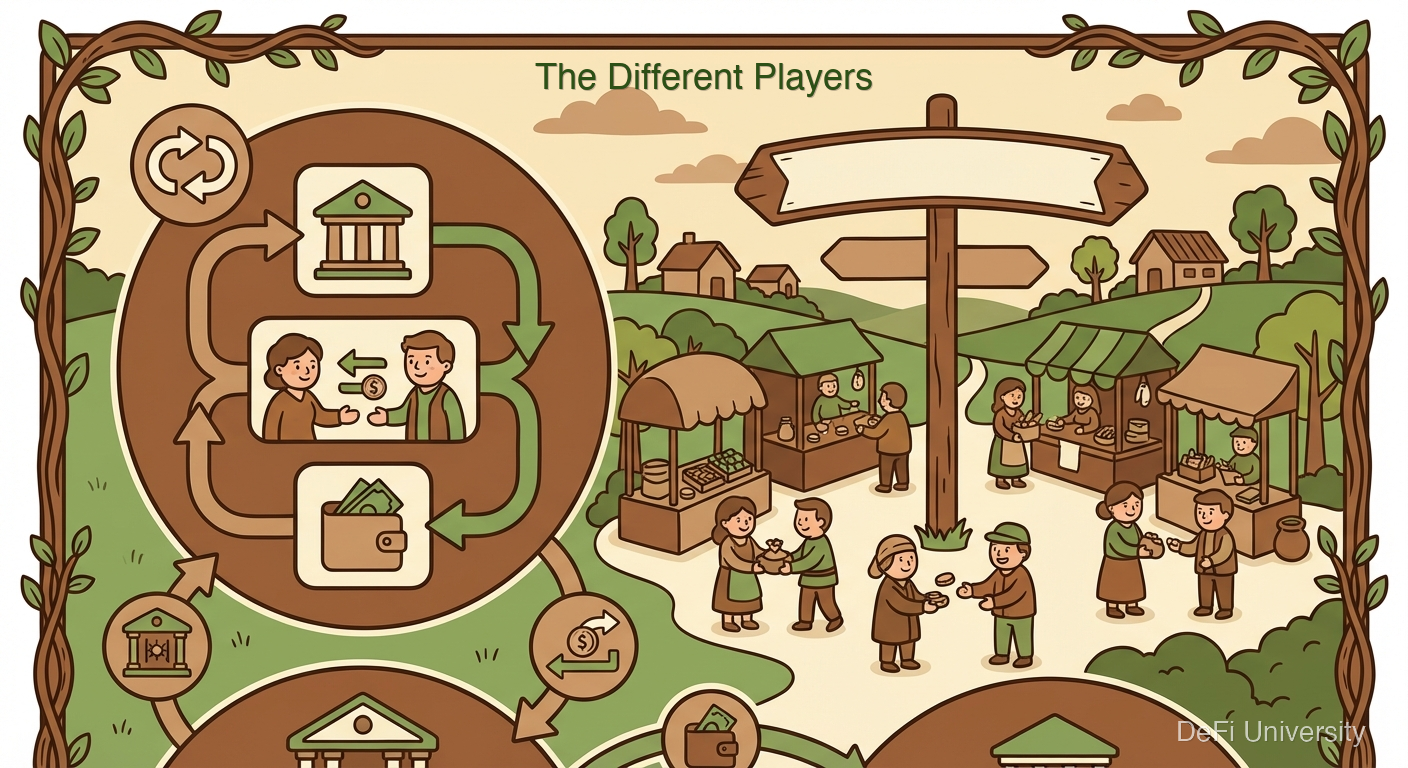 The Different Players

DeFi University