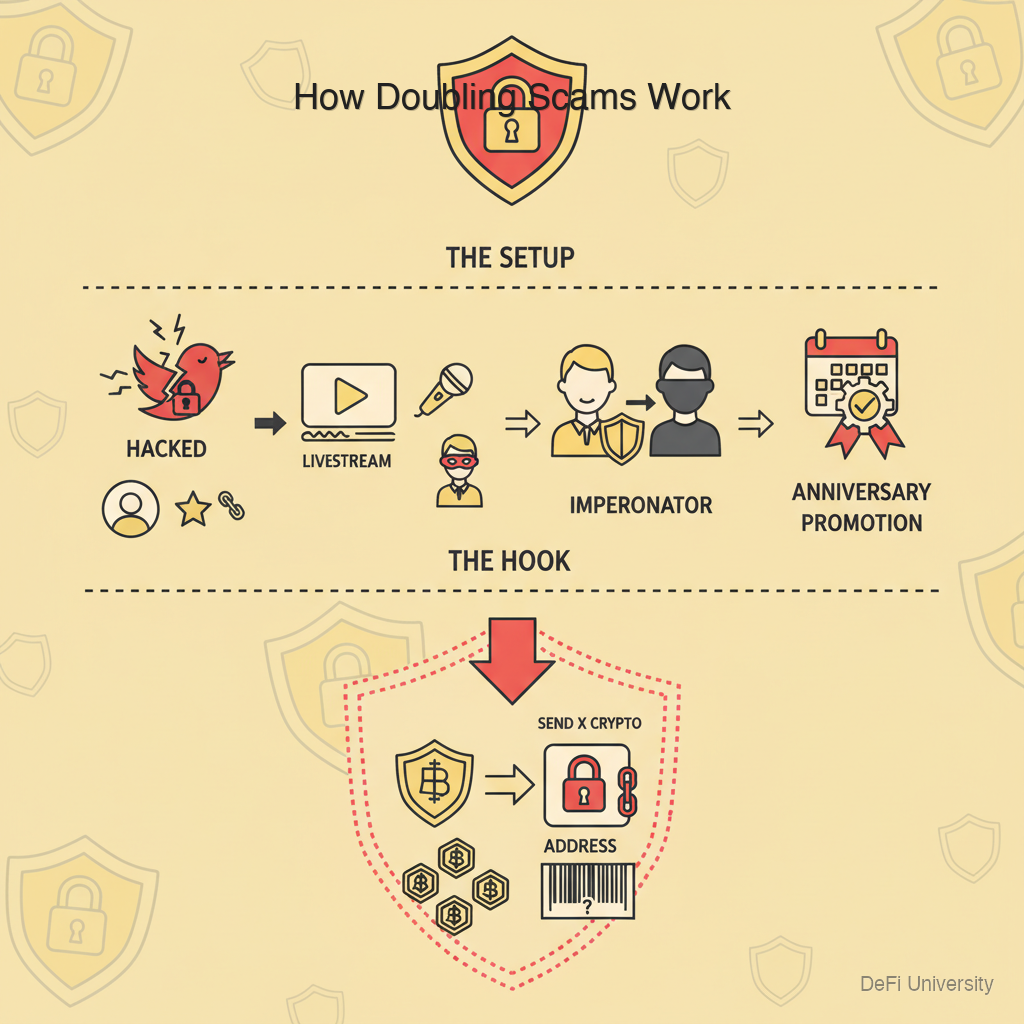 How Doubling Scams Work

THE SETUP

HACKED

LIVESTREAM

IMPERONATOR

ANNIVERSARY PROMOTION

THE HOOK

SEND X CRYPTO

ADDRESS

?

DeFi University