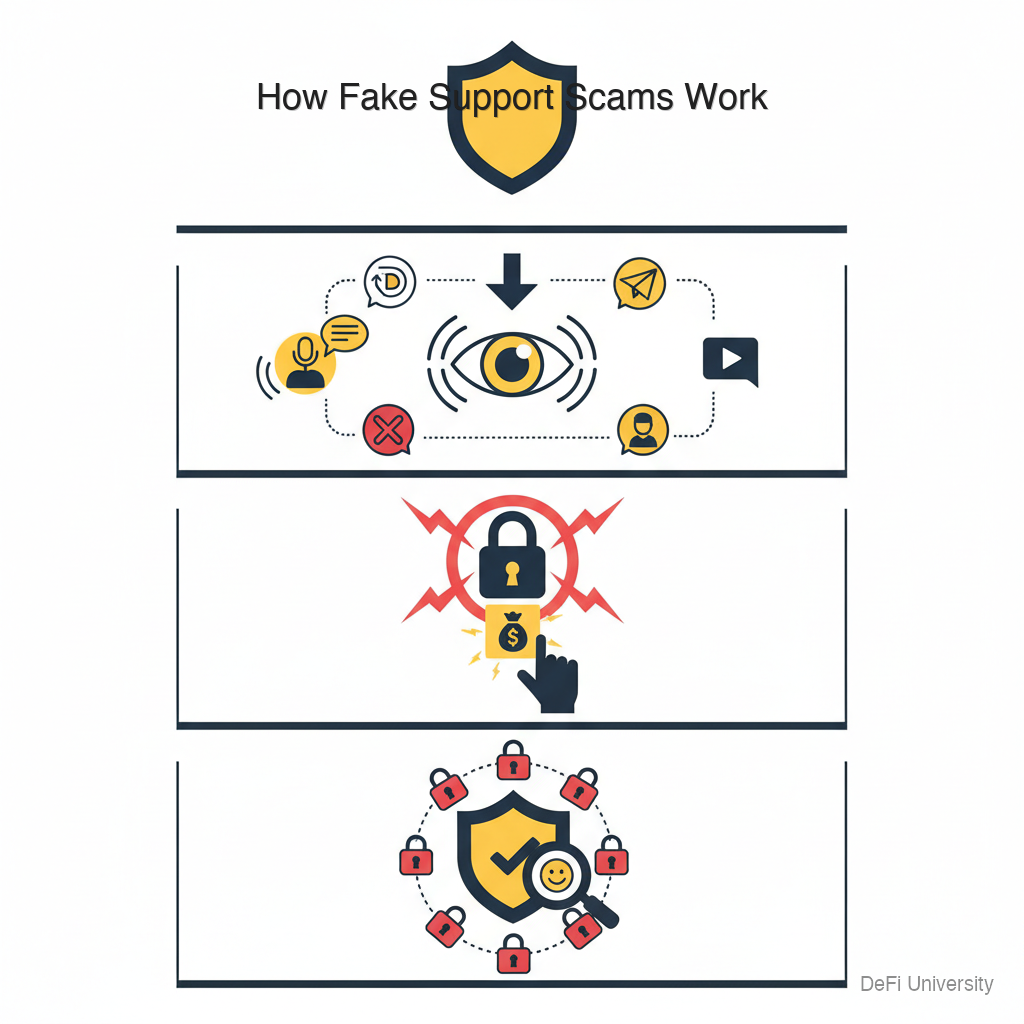 How Fake Support Scams Work

DeFi University