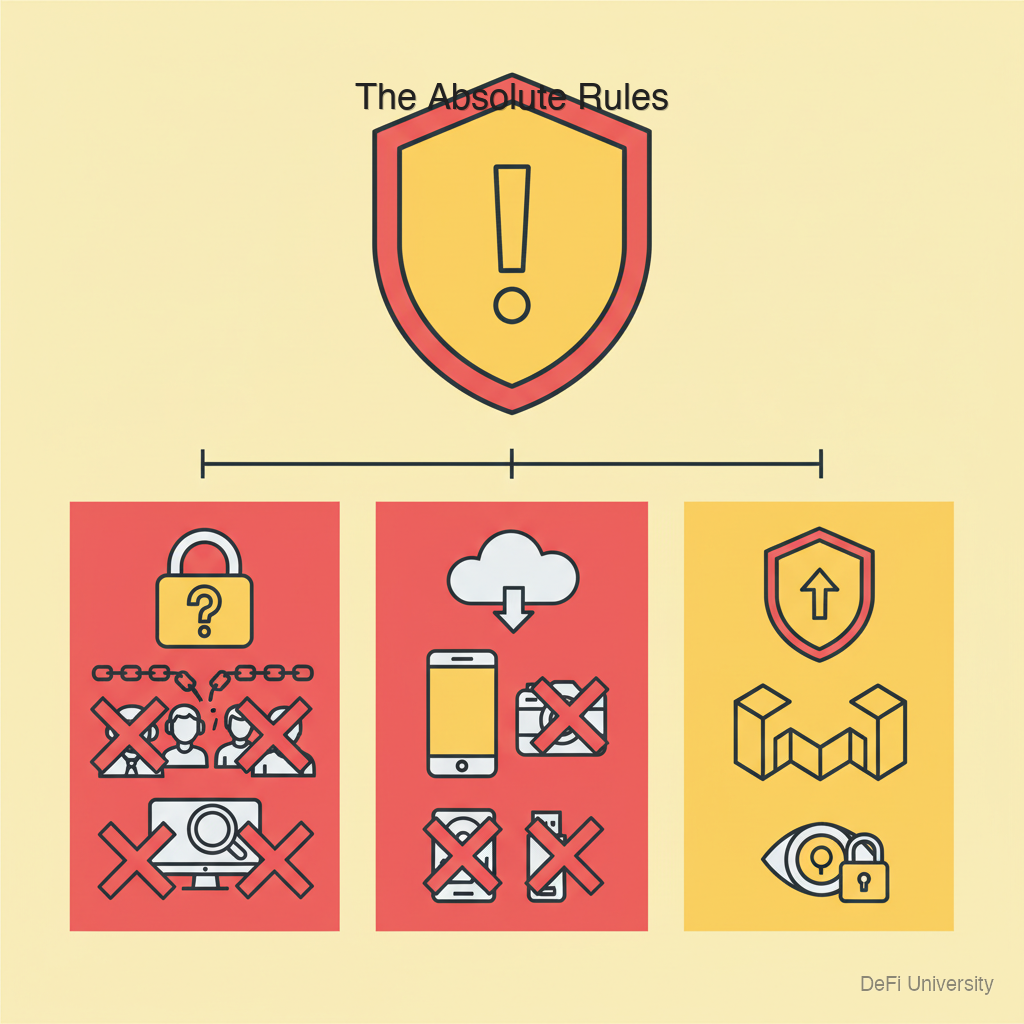 The Absolute Rules

DeFi University