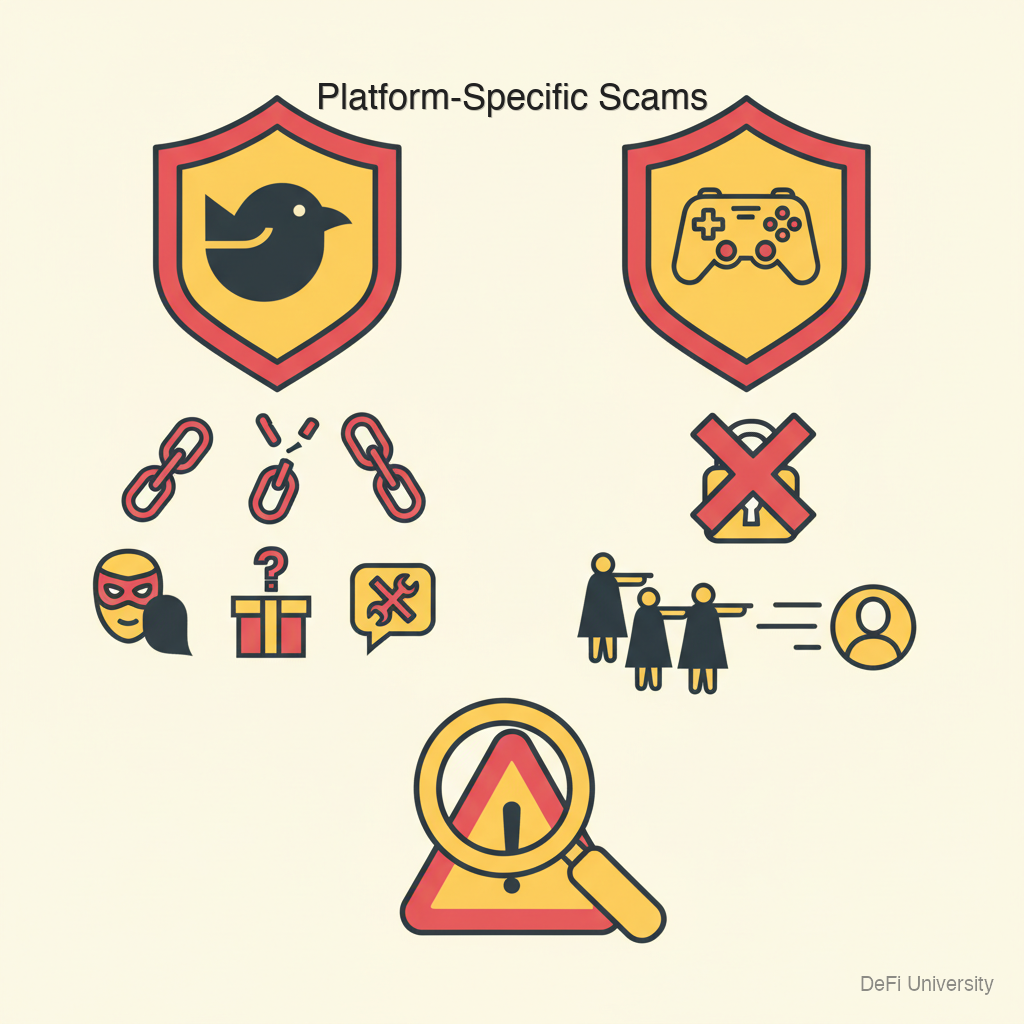 Platform-Specific Scams

DeFi University