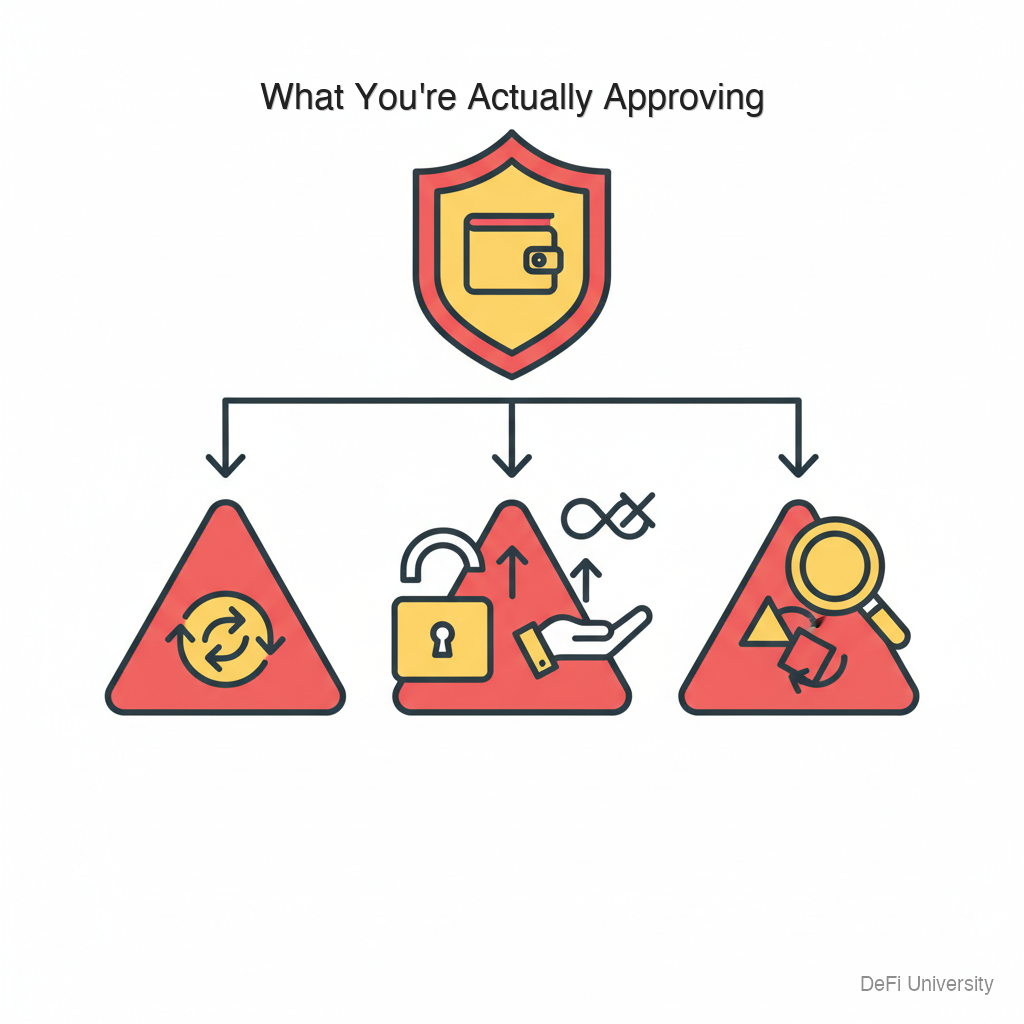 What You're Actually Approving

DeFi University