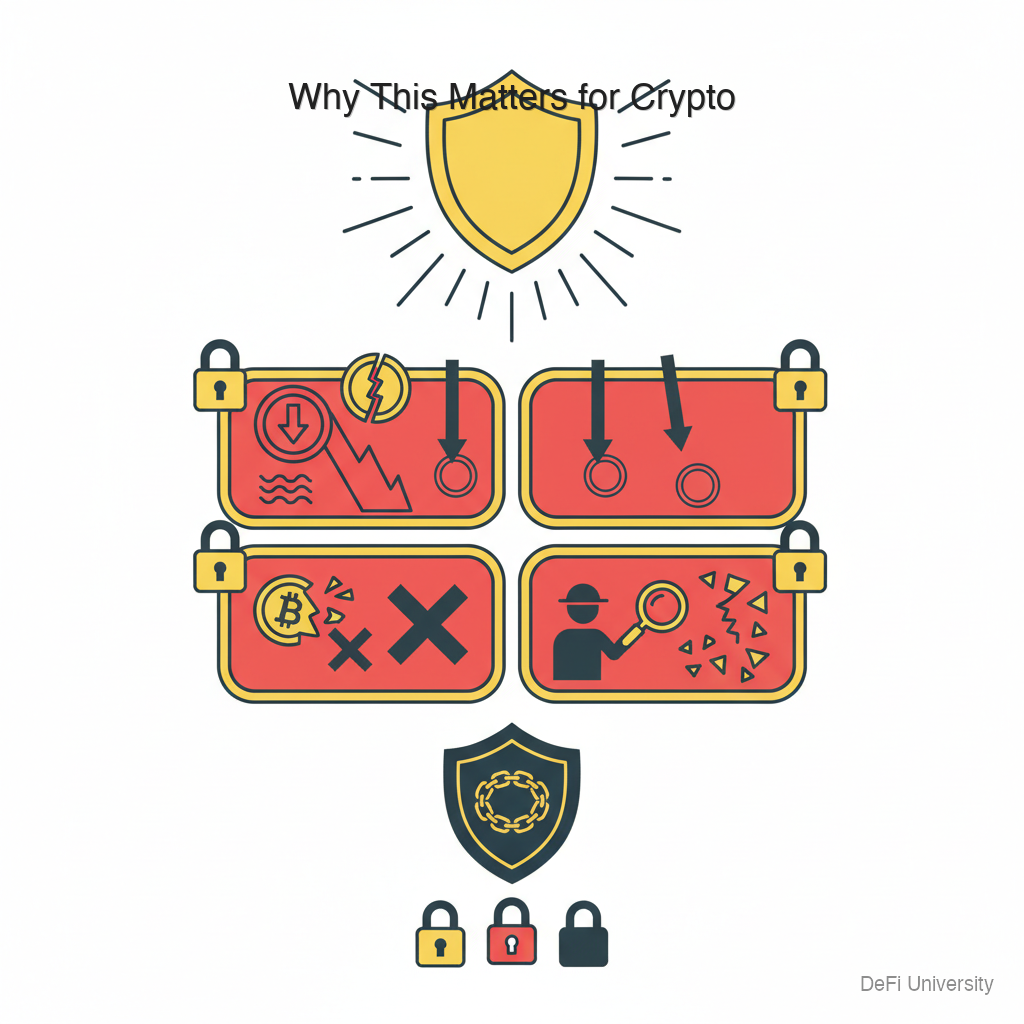 Why This Matters for Crypto

DeFi University