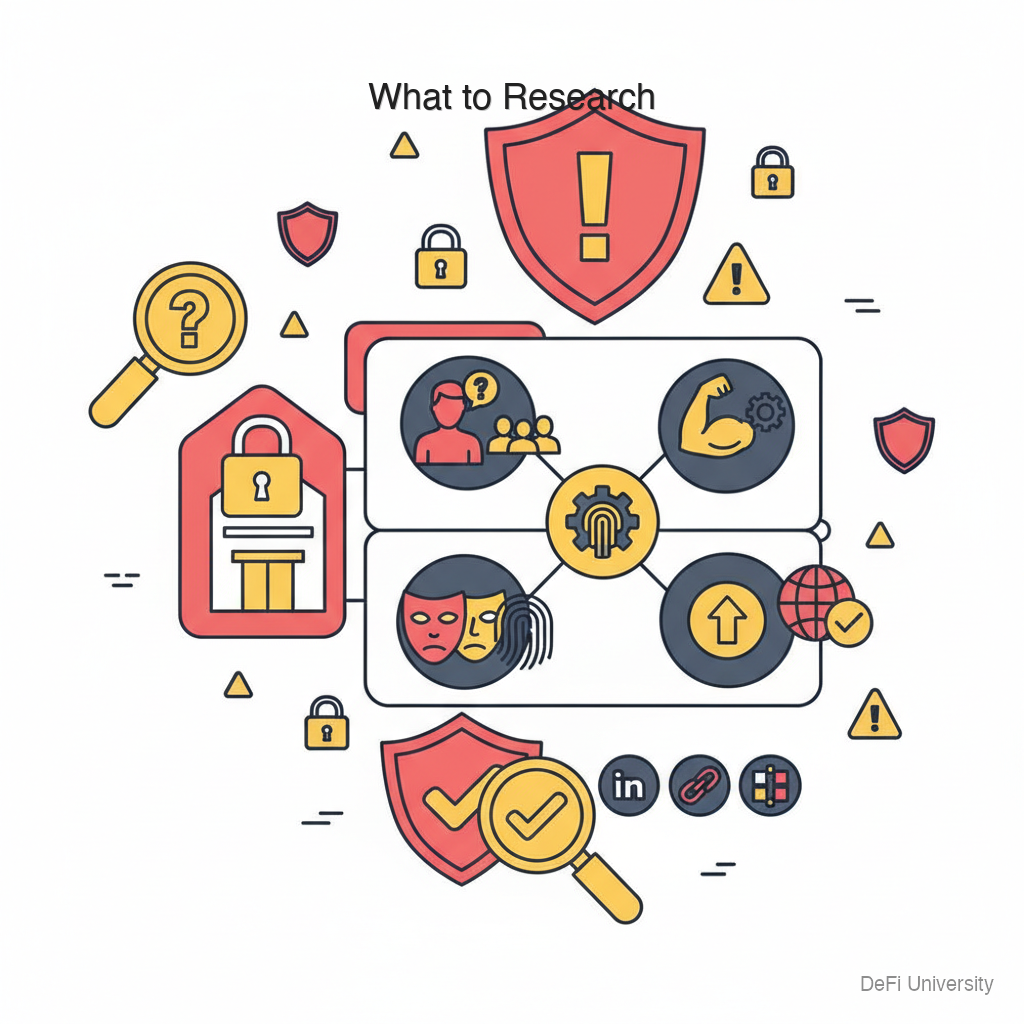 What to Research

in

DeFi University