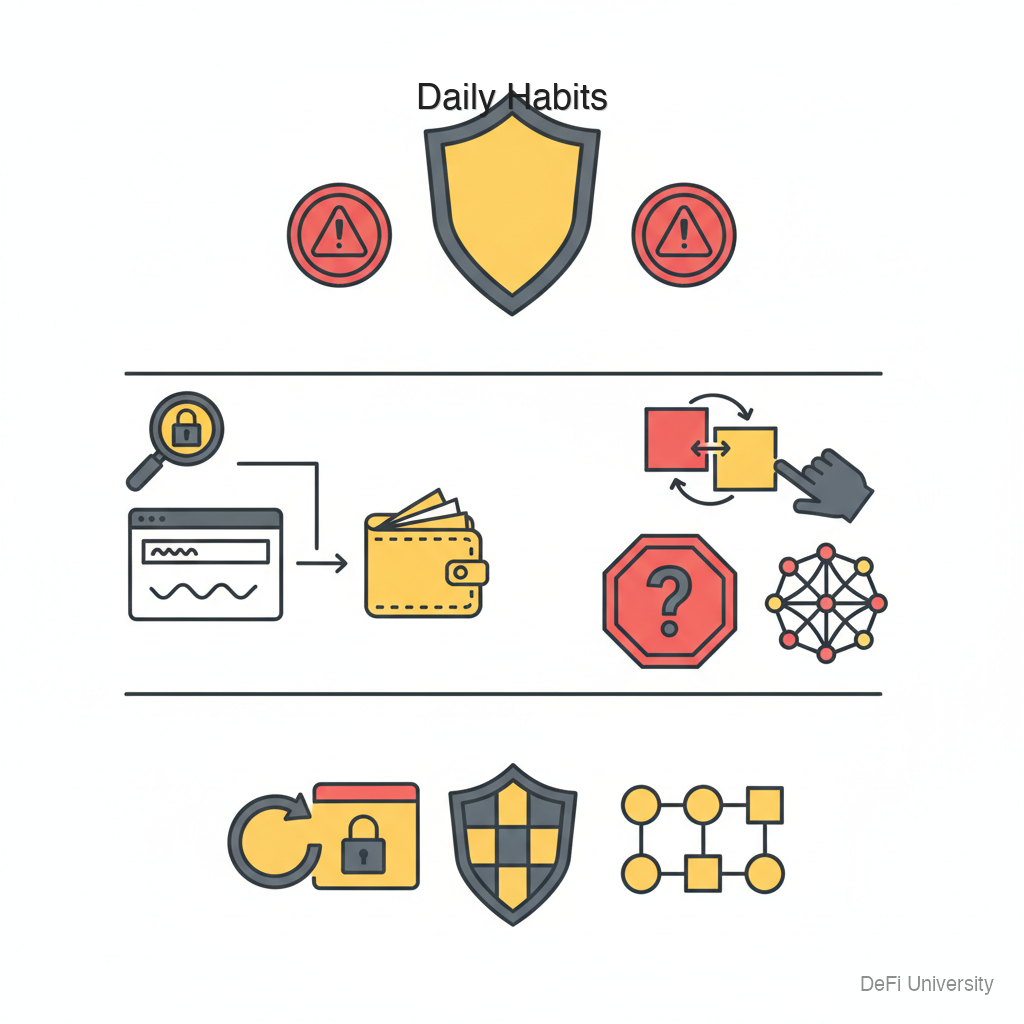 Daily Habits

DeFi University